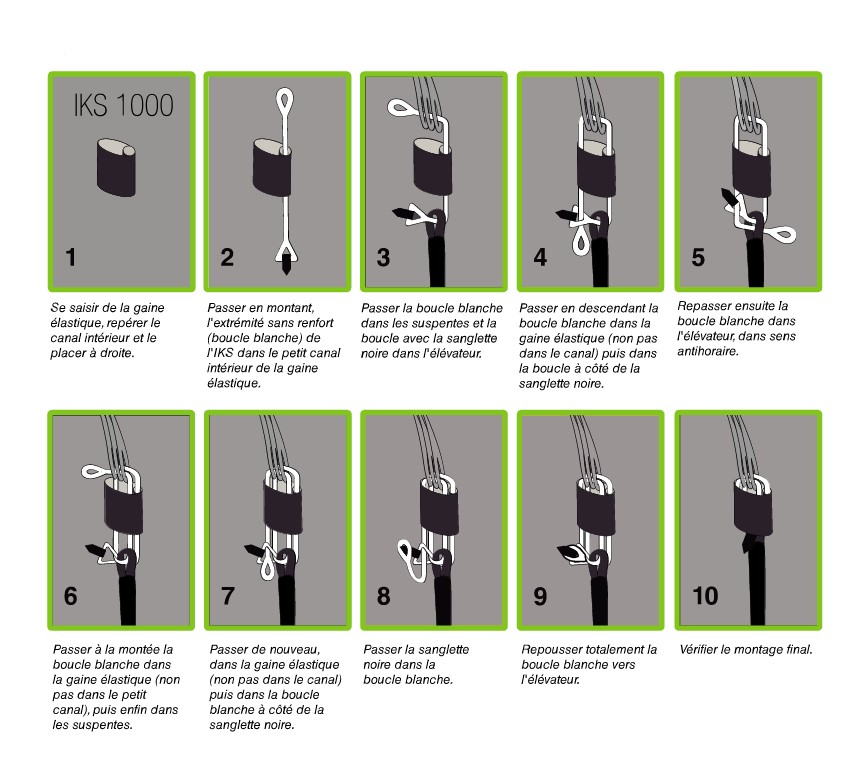 IKS 1000

1

Se saisir de la gaine élastique, repérer le canal intérieur et le placer à droite.

2

Passer en montant, l'extrémité sans renfort (boucle blanche) de l'IKS dans le petit canal intérieur de la gaine élastique.

3

Passer la boucle blanche dans les suspentes et la boucle avec la sanglette noire dans l'élévateur.

4

Passer en descendant la boucle blanche dans la gaine élastique (non pas dans le canal) puis dans la boucle à côté de la sanglette noire.

5

Repasser ensuite la boucle blanche dans l'élévateur, dans sens antihoraire.

6

Passer à la montée la boucle blanche dans la gaine élastique (non pas dans le petit canal), puis enfin dans les suspentes.

7

Passer de nouveau, dans la gaine élastique (non pas dans le canal) puis dans la boucle blanche à côté de la sanglette noire.

8

Passer la sanglette noire dans la boucle blanche.

9

Repousser totalement la boucle blanche vers l'élévateur.

10

Vérifier le montage final.