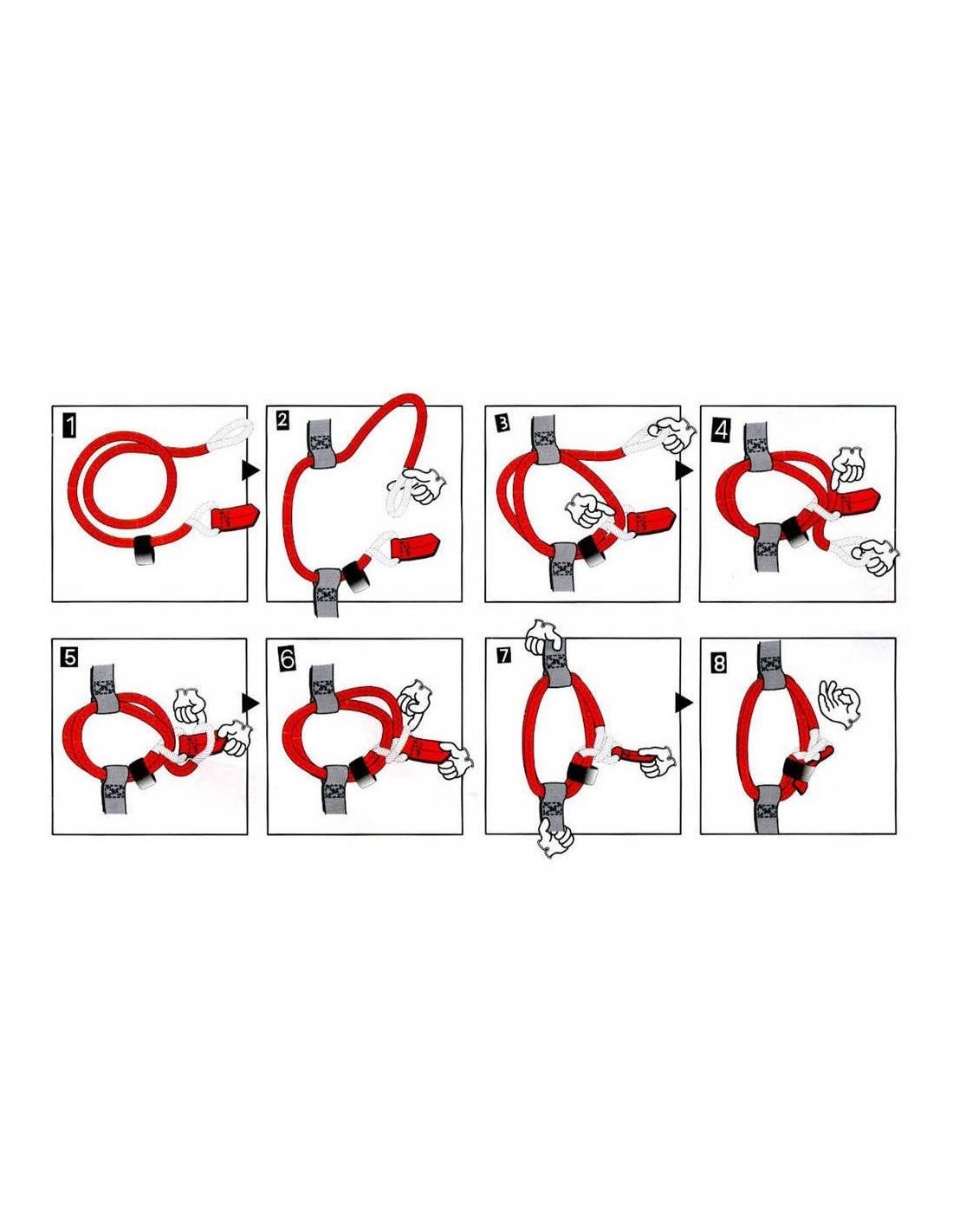 1
2
3
4
5
6
7
8